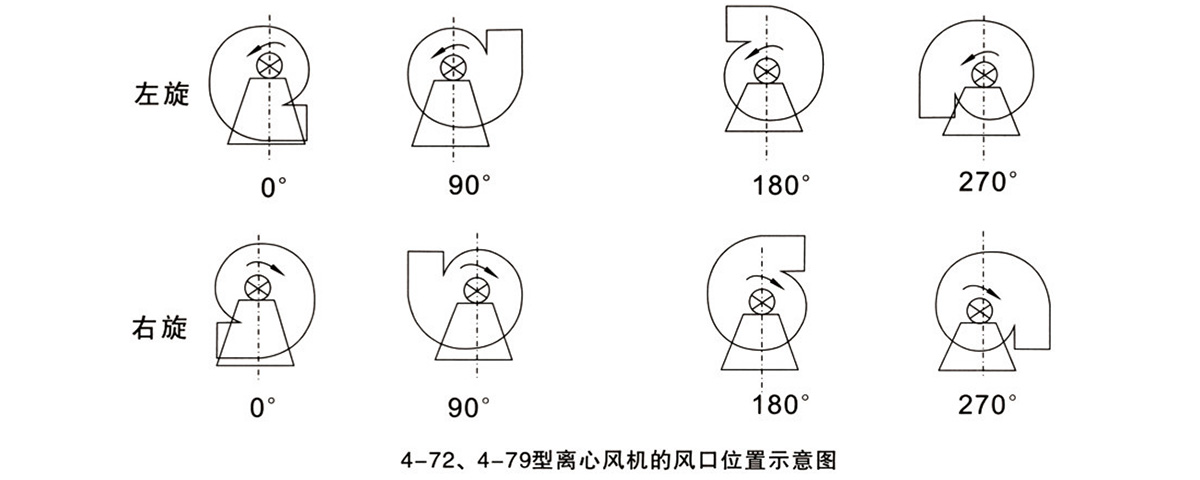 左旋

0°

90°

180°

270°

右旋

0°

90°

180°

270°

4-72、4-79型离心风机的风口位置示意图